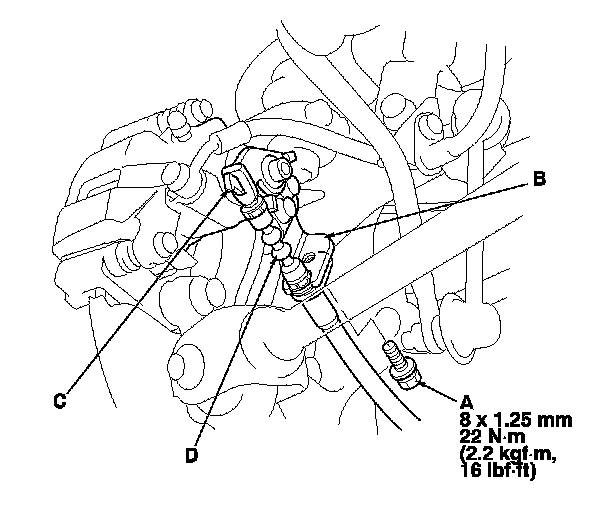 B

C

D

A
8 x 1.25 mm
22 N·m
(2.2 kgf·m,
16 lbf·ft)