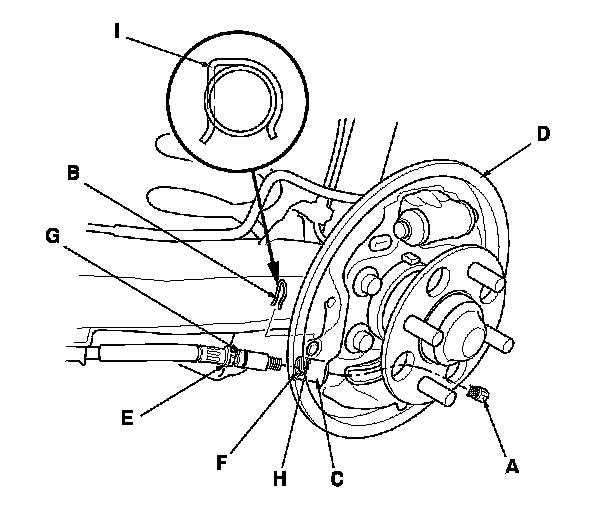 I
D
B
G
E
F
H
C
A