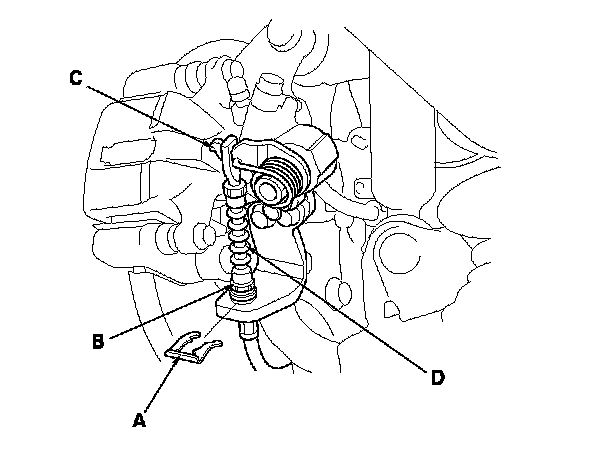 C
B
D
A