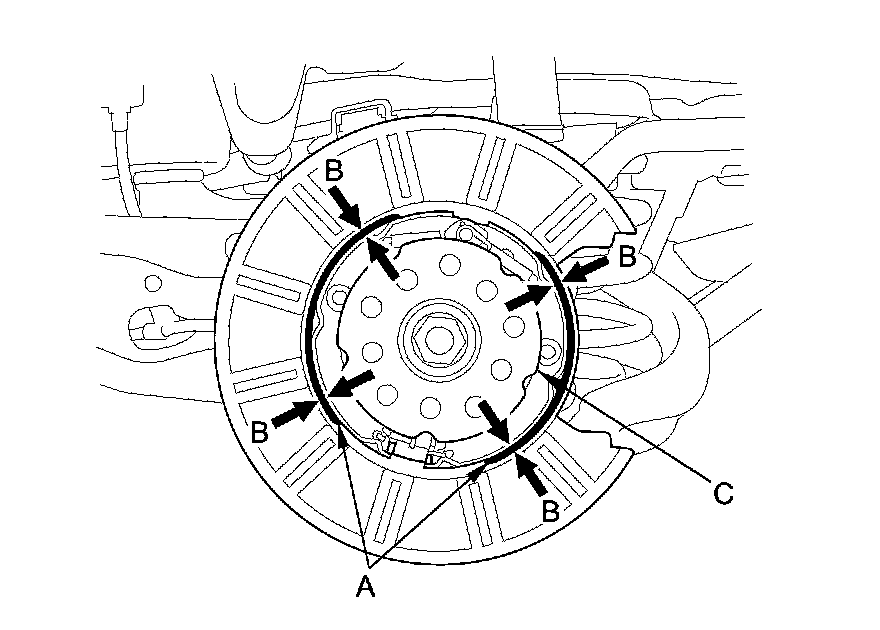 B
B
B
B
C
A