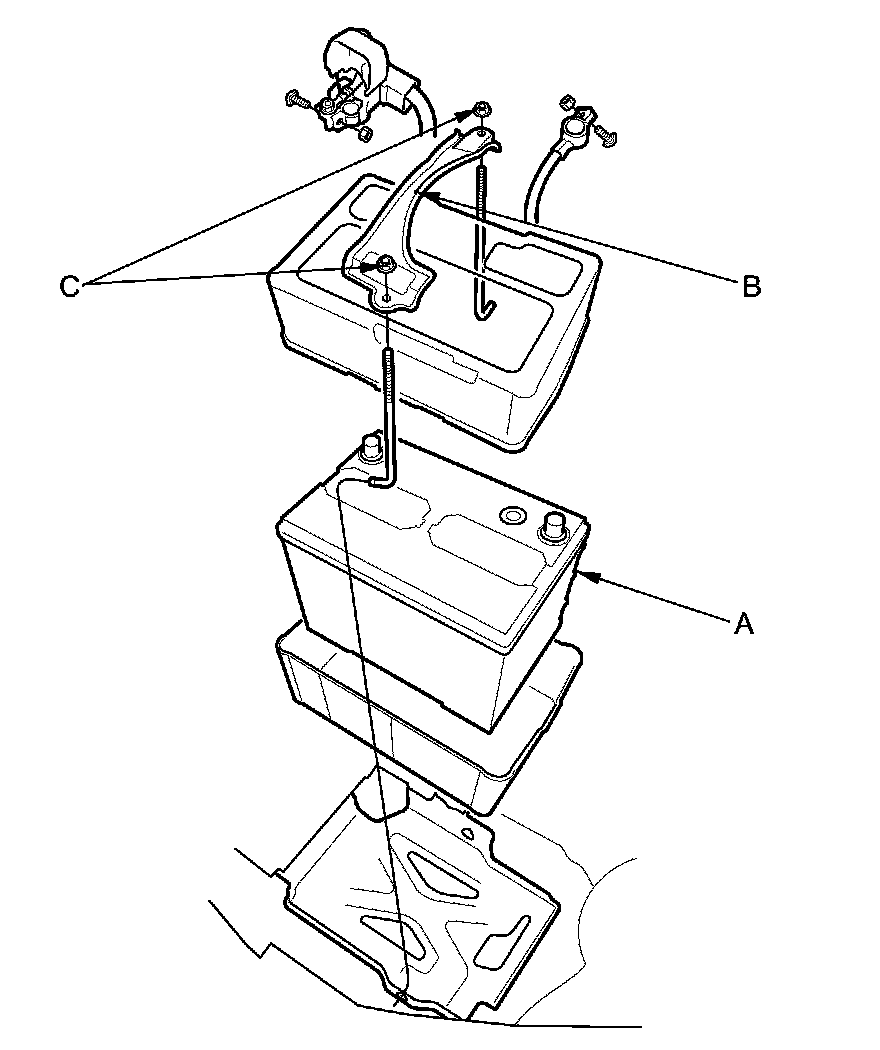 C

B

A