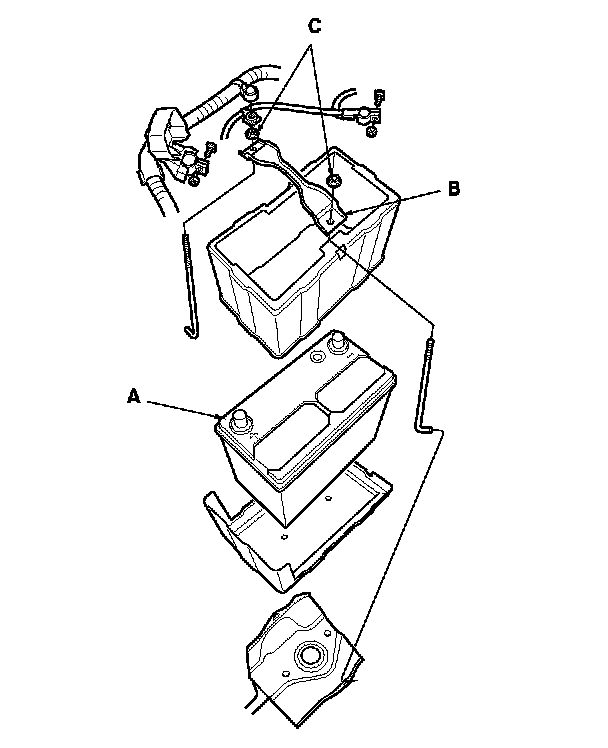 C

B

A