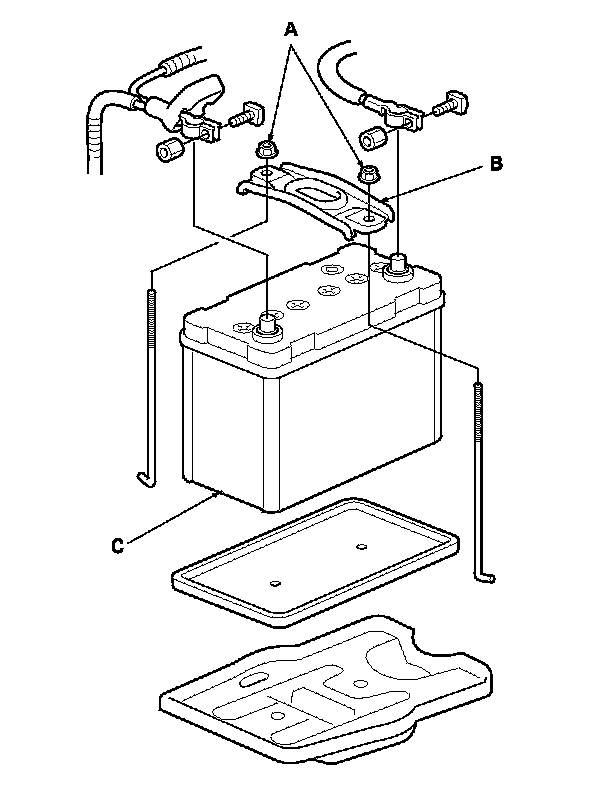 A

B

C