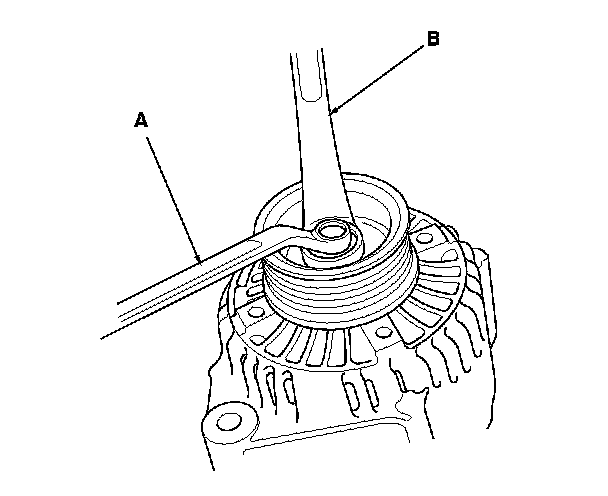 B

A