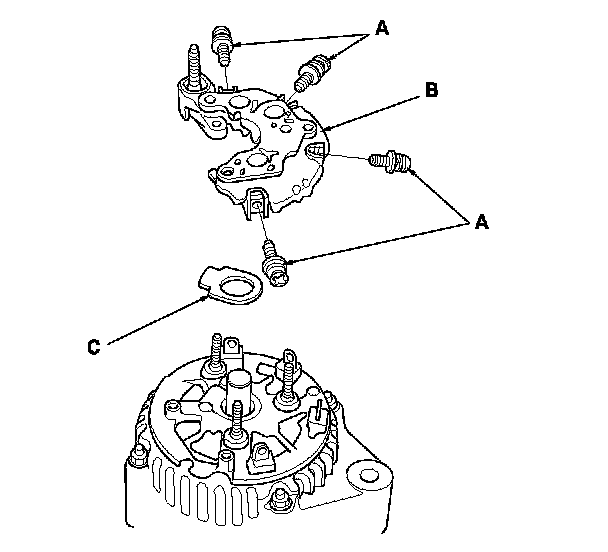 A
B
A
C