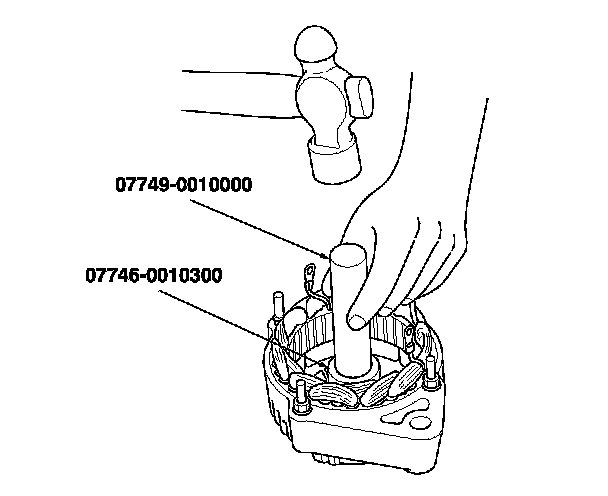 07749-0010000

07746-0010300