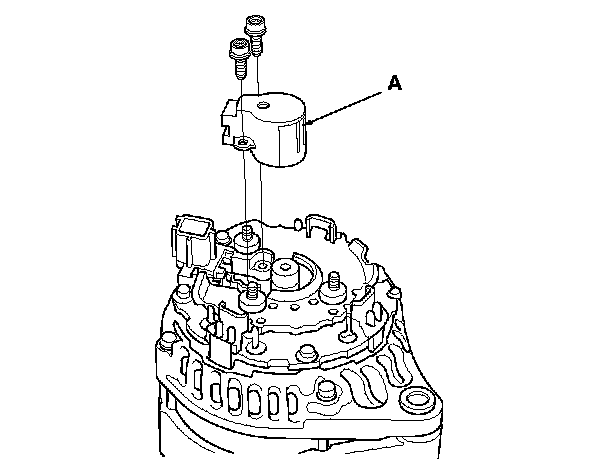 A