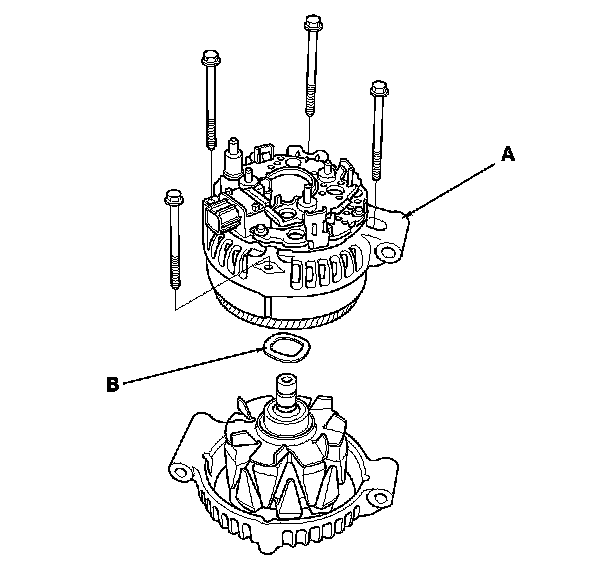 A

B