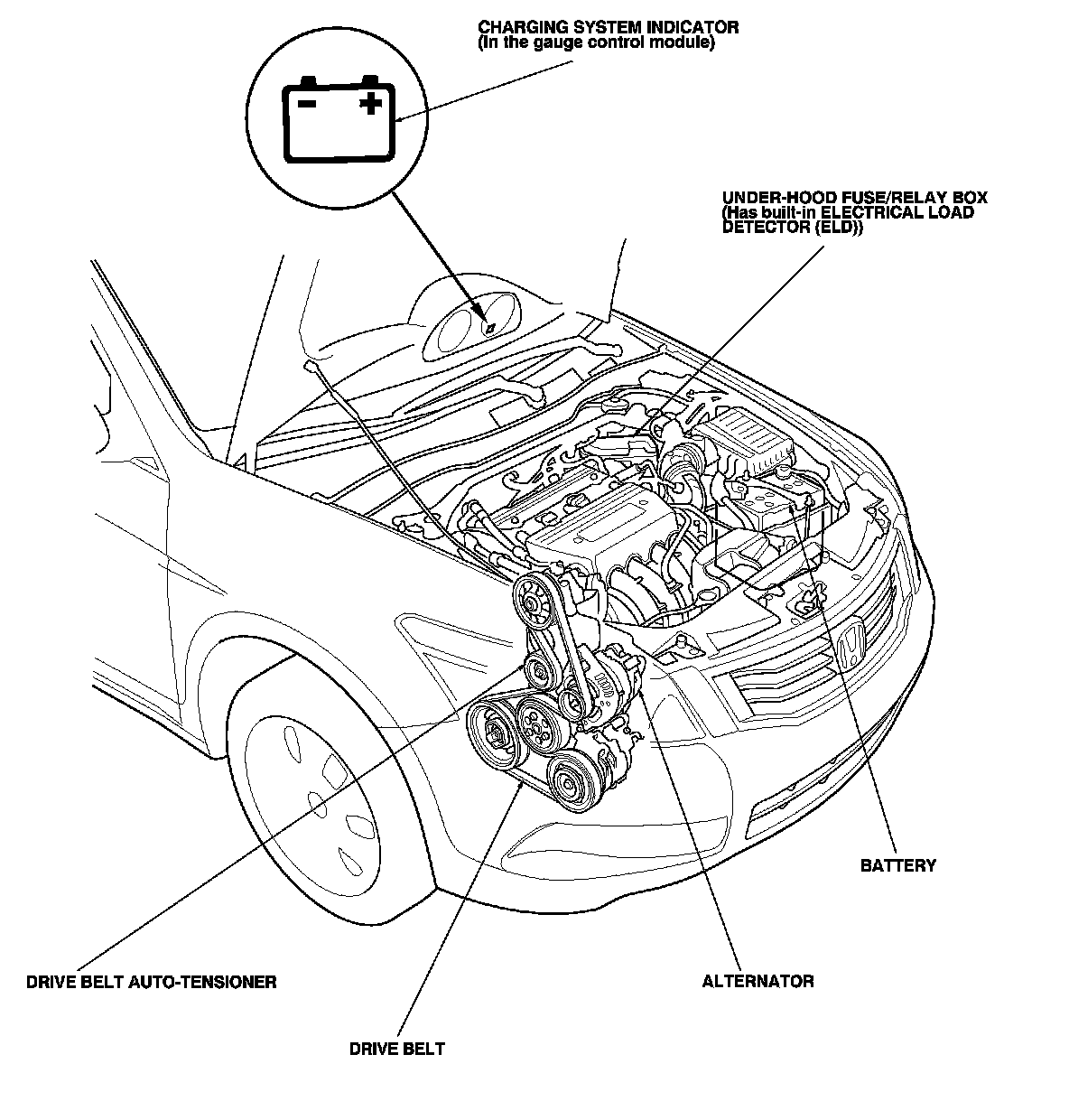 CHARGING SYSTEM INDICATOR
(In the gauge control module)

UNDER-HOOD FUSE/RELAY BOX
(Has built-in ELECTRICAL LOAD
DETECTOR (ELD))

BATTERY

DRIVE BELT AUTO-TENSIONER

ALTERNATOR

DRIVE BELT