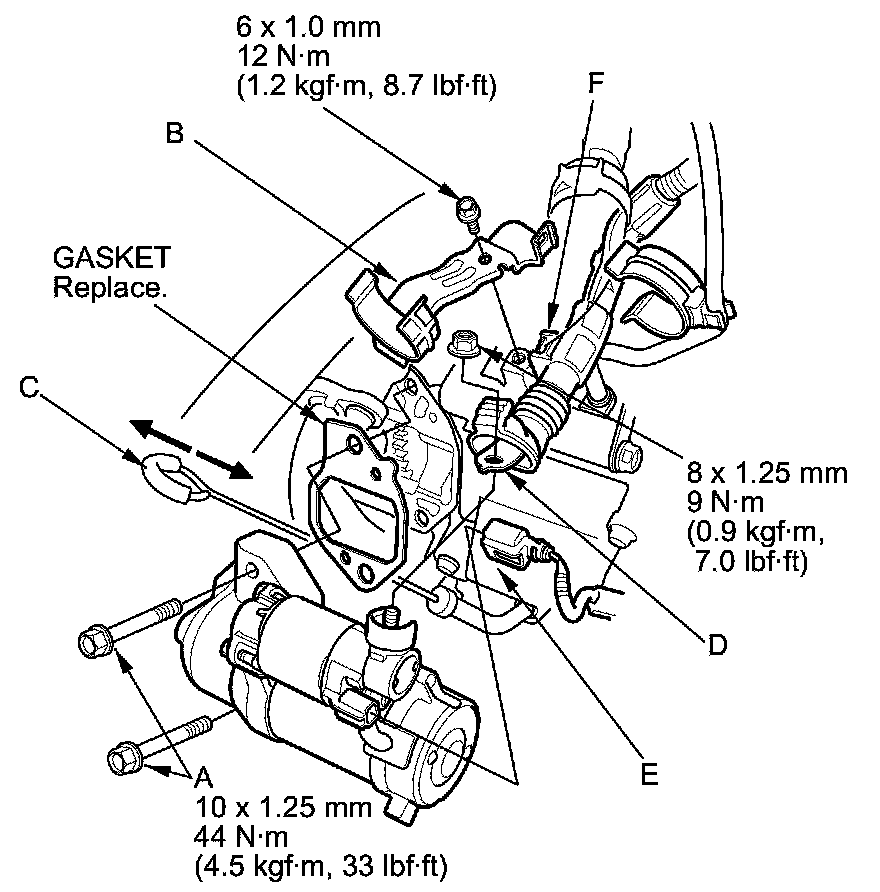 6 x 1.0 mm
12 N·m
(1.2 kgf·m, 8.7 lbf·ft)

F

B

GASKET
Replace.

C

8 x 1.25 mm
9 N·m
(0.9 kgf·m,
7.0 lbf·ft)

D

E

A
10 x 1.25 mm
44 N·m
(4.5 kgf·m, 33 lbf·ft)