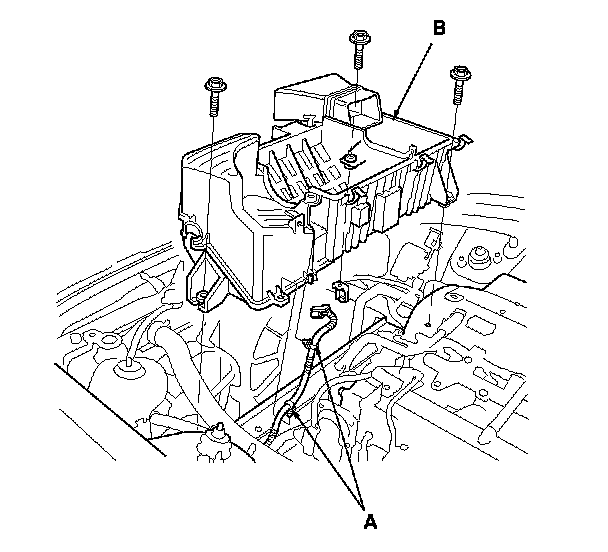 B

A