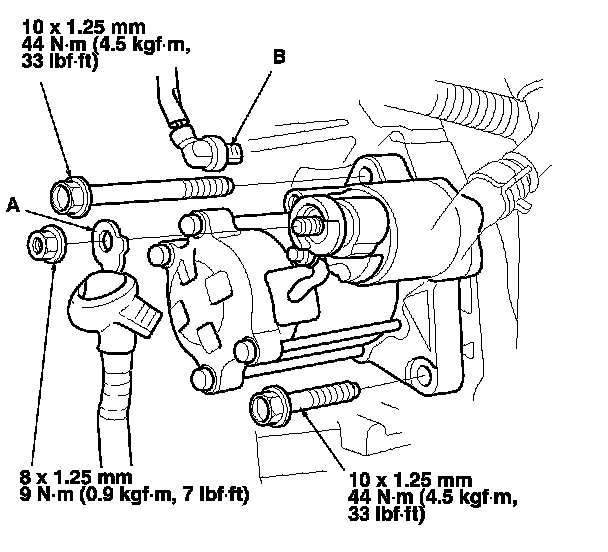 10 x 1.25 mm
44 N·m (4.5 kgf·m, 33 lbf·ft)

B

A

8 x 1.25 mm
9 N·m (0.9 kgf·m, 7 lbf·ft)

10 x 1.25 mm
44 N·m (4.5 kgf·m, 33 lbf·ft)