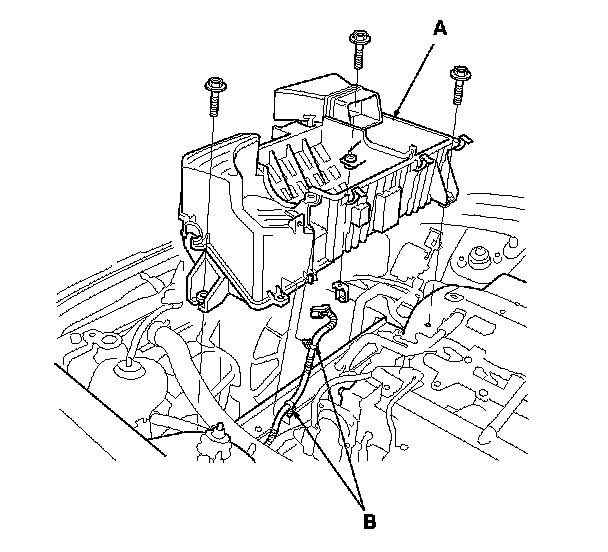 A

B