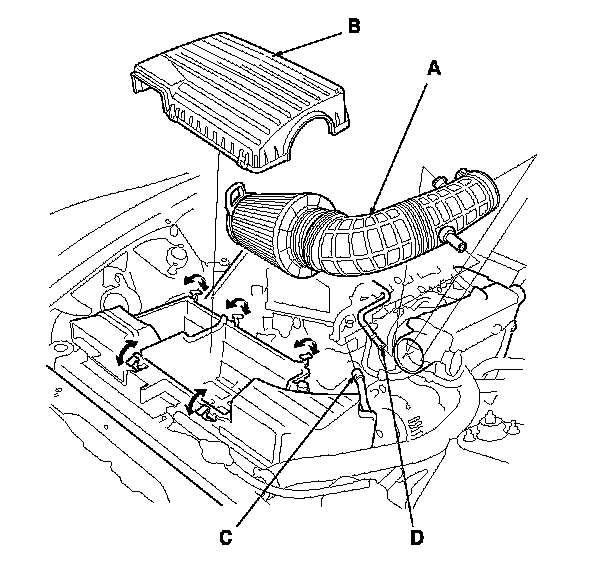 B
A
C
D