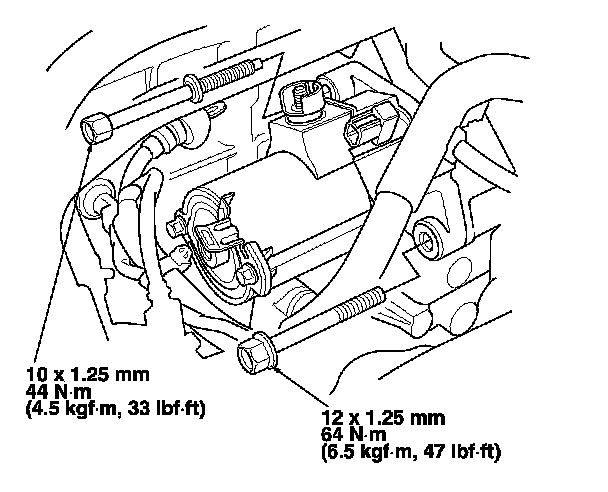 10 x 1.25 mm
44 N·m
(4.5 kgf·m, 33 lbf·ft)

12 x 1.25 mm
64 N·m
(6.5 kgf·m, 47 lbf·ft)