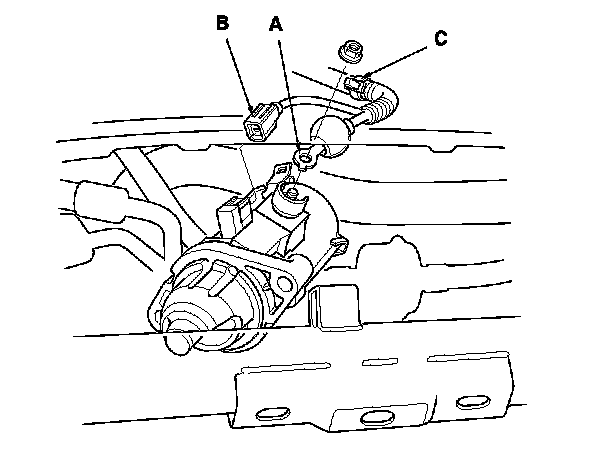 B
A
C