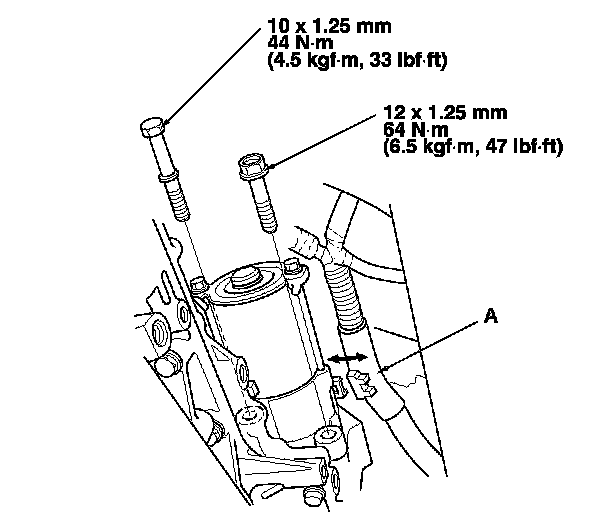 10 x 1.25 mm
44 N·m
(4.5 kgf·m, 33 lbf·ft)

12 x 1.25 mm
64 N·m
(6.5 kgf·m, 47 lbf·ft)

A