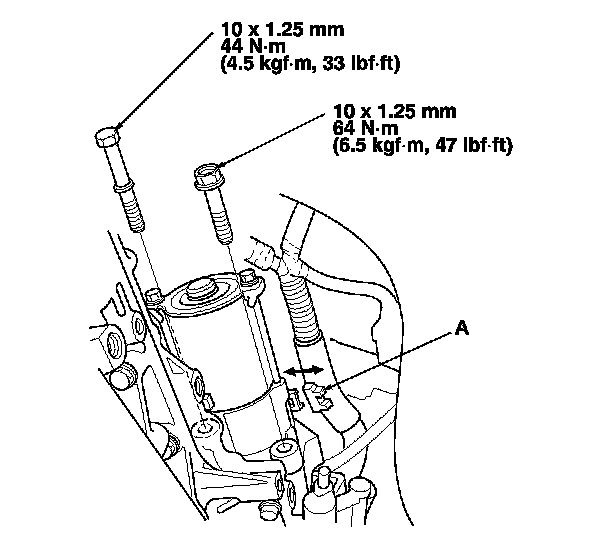 10 x 1.25 mm
44 N·m
(4.5 kgf·m, 33 lbf·ft)

10 x 1.25 mm
64 N·m
(6.5 kgf·m, 47 lbf·ft)

A