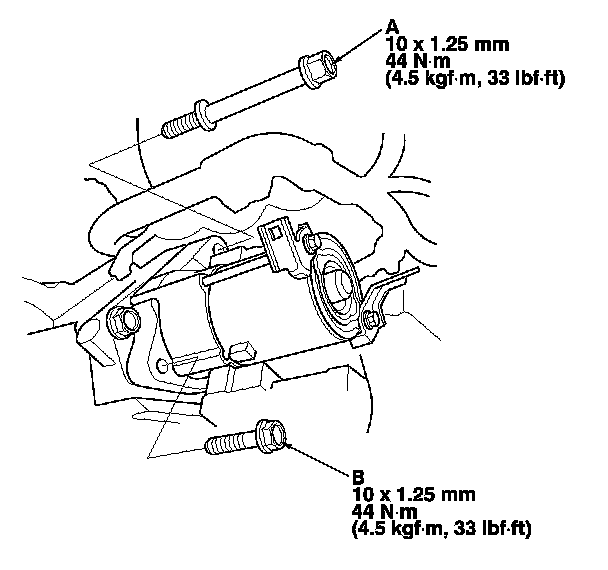 A
10 x 1.25 mm
44 N·m
(4.5 kgf·m, 33 lbf·ft)

B
10 x 1.25 mm
44 N·m
(4.5 kgf·m, 33 lbf·ft)