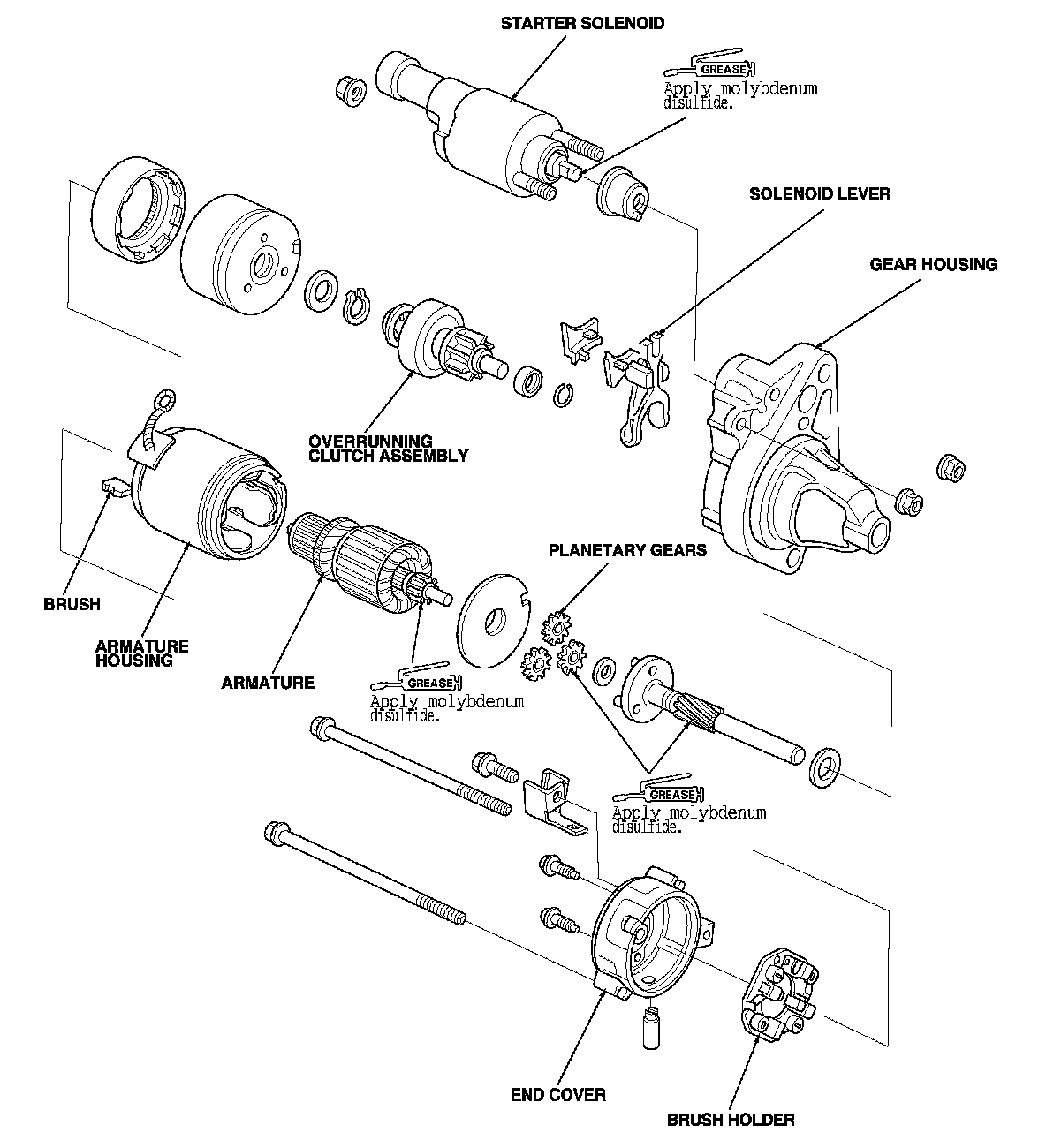 STARTER SOLENOID

GREASE
Apply molybdenum disulfide.

SOLENOID LEVER

GEAR HOUSING

OVERRUNNING CLUTCH ASSEMBLY

PLANETARY GEARS

BRUSH

ARMATURE HOUSING

ARMATURE

GREASE
Apply molybdenum disulfide.

GREASE
Apply molybdenum disulfide.

END COVER

BRUSH HOLDER