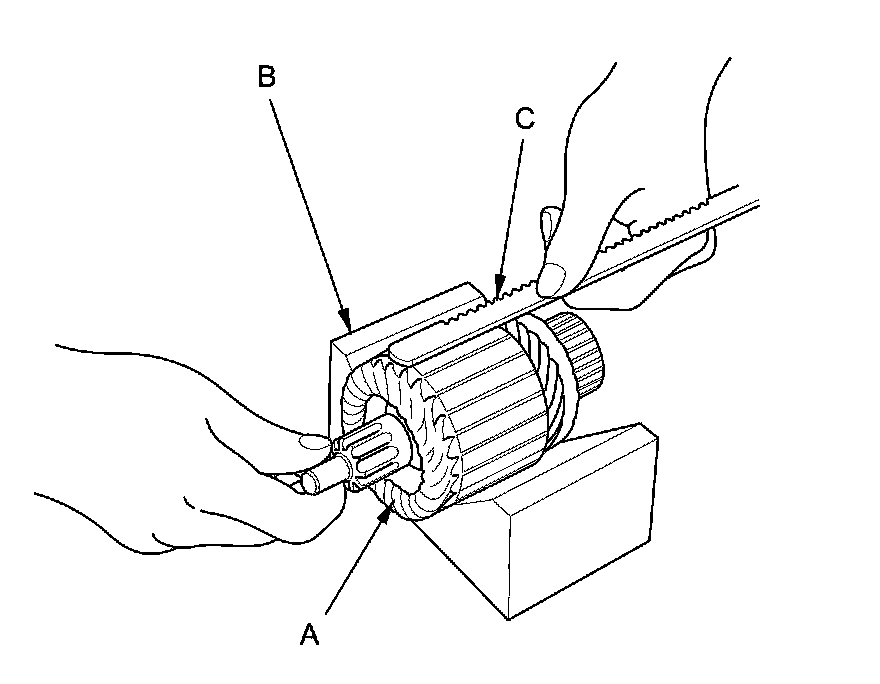 B
C
A