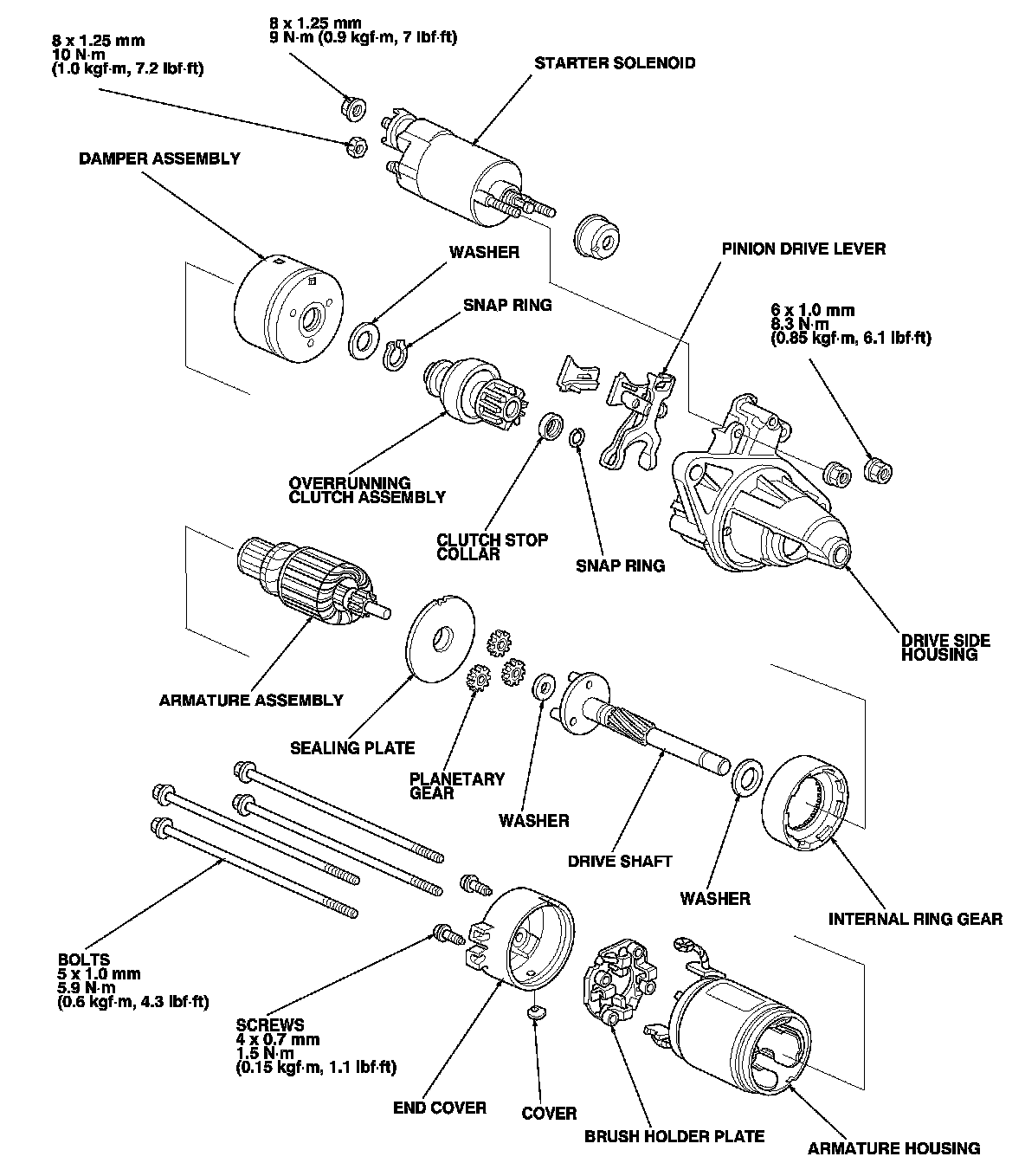 8 x 1.25 mm
10 N·m
(1.0 kgf·m, 7.2 lbf·ft)

8 x 1.25 mm
9 N·m (0.9 kgf·m, 7 lbf·ft)

STARTER SOLENOID

DAMPER ASSEMBLY

WASHER

SNAP RING

PINION DRIVE LEVER

6 x 1.0 mm
8.3 N·m
(0.85 kgf·m, 6.1 lbf·ft)

OVERRUNNING CLUTCH ASSEMBLY

CLUTCH STOP COLLAR

SNAP RING

DRIVE SIDE HOUSING

ARMATURE ASSEMBLY

SEALING PLATE

PLANETARY GEAR

WASHER

DRIVE SHAFT

WASHER

INTERNAL RING GEAR

BOLTS
5 x 1.0 mm
5.9 N·m
(0.6 kgf·m, 4.3 lbf·ft)

SCREWS
4 x 0.7 mm
1.5 N·m
(0.15 kgf·m, 1.1 lbf·ft)

END COVER

COVER

BRUSH HOLDER PLATE

ARMATURE HOUSING