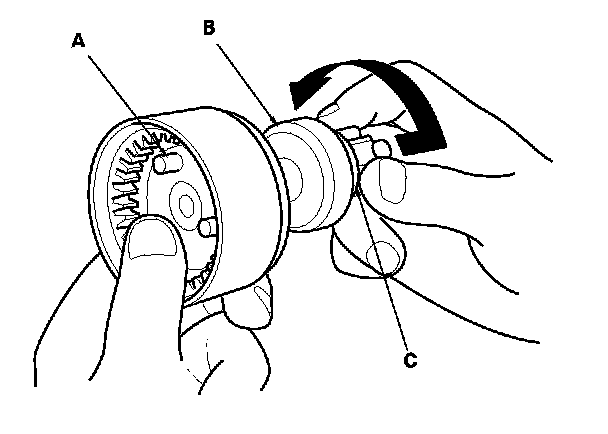 A
B
C