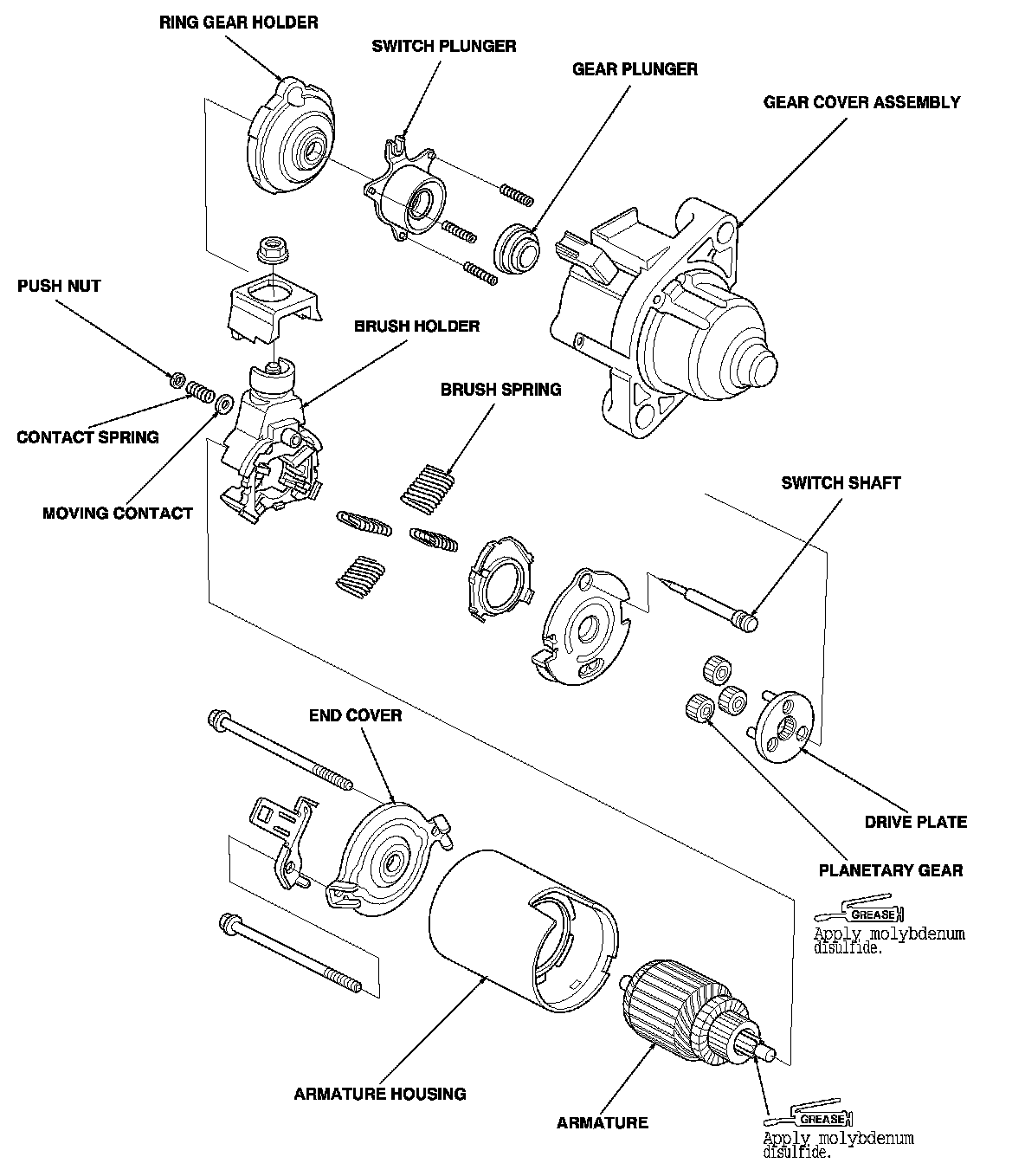 RING GEAR HOLDER

SWITCH PLUNGER

GEAR PLUNGER

GEAR COVER ASSEMBLY

PUSH NUT

BRUSH HOLDER

BRUSH SPRING

CONTACT SPRING

MOVING CONTACT

SWITCH SHAFT

END COVER

DRIVE PLATE

PLANETARY GEAR

GREASE
Apply molybdenum disulfide.

ARMATURE HOUSING

ARMATURE

GREASE
Apply molybdenum disulfide.