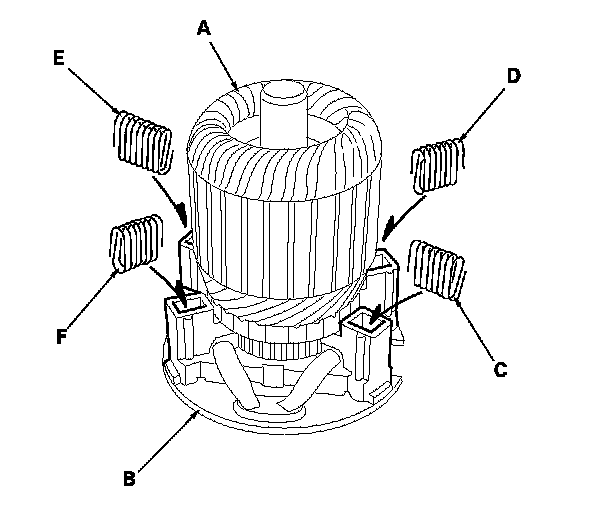 A
E
D
F
C
B