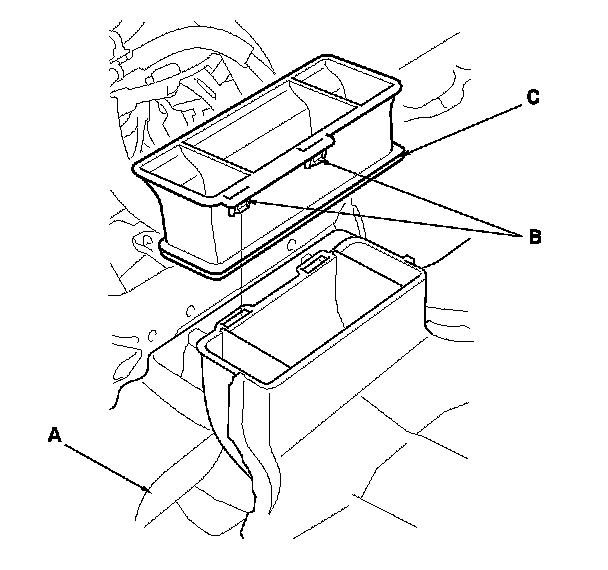 C

B

A