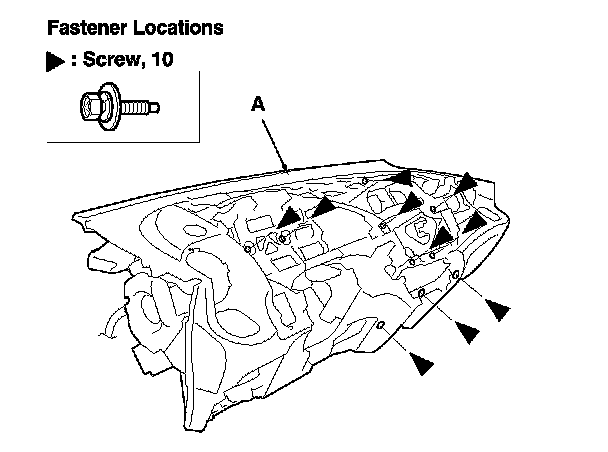 Fastener Locations

▶ : Screw, 10

A