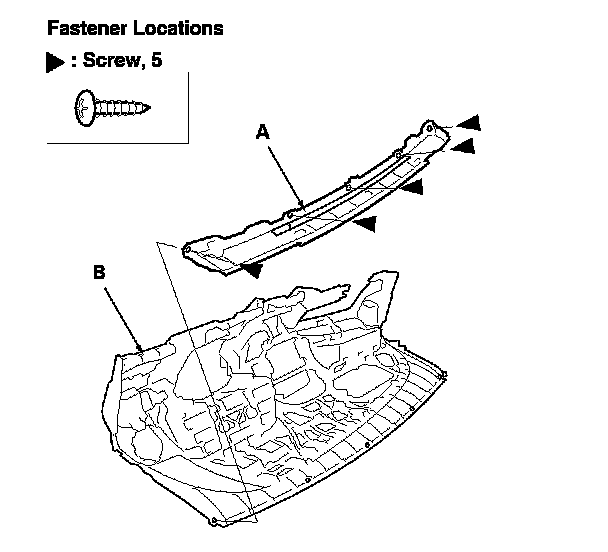 Fastener Locations

▶ : Screw, 5

A

B