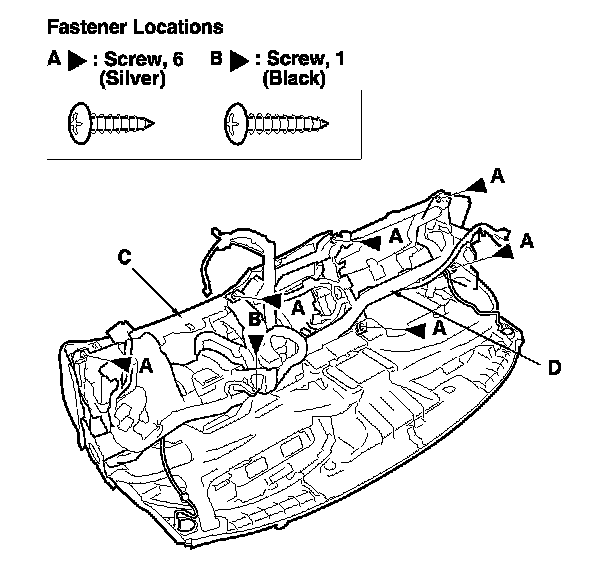 Fastener Locations

A ▶ : Screw, 6 (Silver)

B ▶ : Screw, 1 (Black)

A

A

A

C

A

B

A

A

D