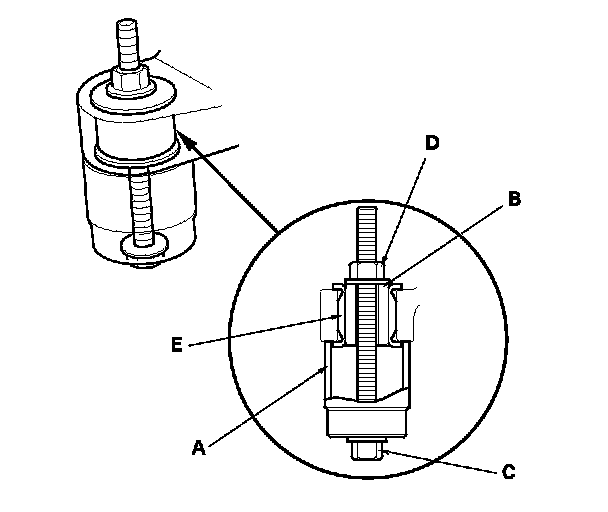 D
B
E
A
C