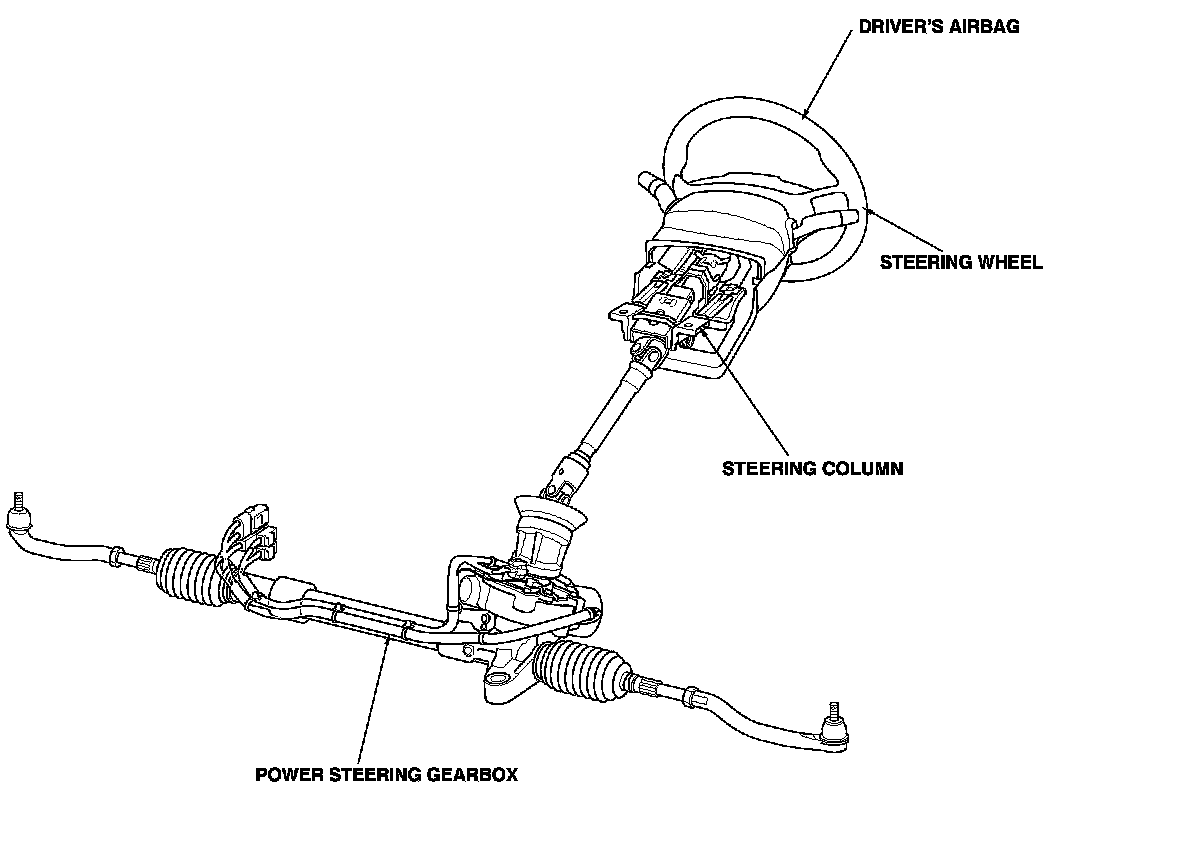 DRIVER'S AIRBAG

STEERING WHEEL

STEERING COLUMN

POWER STEERING GEARBOX