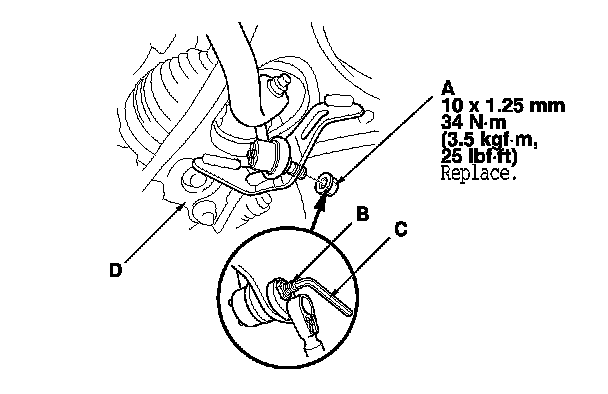 A
10 x 1.25 mm
34 N·m
(3.5 kgf·m,
25 lbf·ft)
Replace.

B

C

D