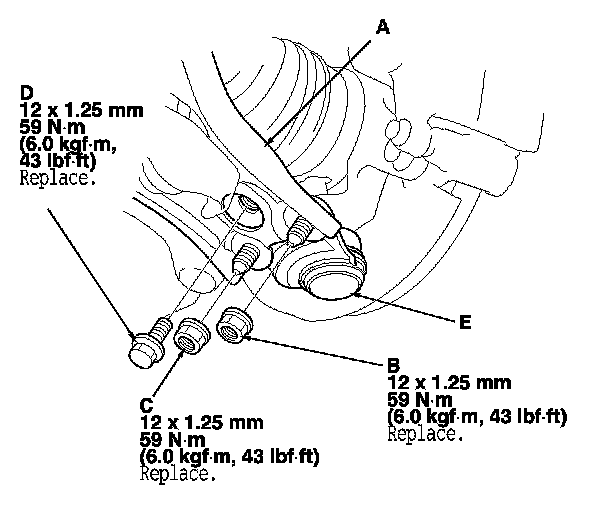 A

D
12 x 1.25 mm
59 N·m
(6.0 kgf·m,
43 lbf·ft)
Replace.

E

B
12 x 1.25 mm
59 N·m
(6.0 kgf·m, 43 lbf·ft)
Replace.

C
12 x 1.25 mm
59 N·m
(6.0 kgf·m, 43 lbf·ft)
Replace.