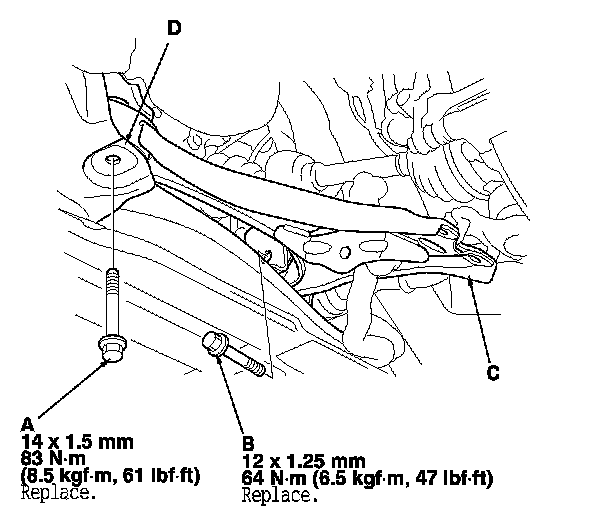 D

C

A
14 x 1.5 mm
83 N·m
(8.5 kgf·m, 61 lbf·ft)
Replace.

B
12 x 1.25 mm
64 N·m (6.5 kgf·m, 47 lbf·ft)
Replace.