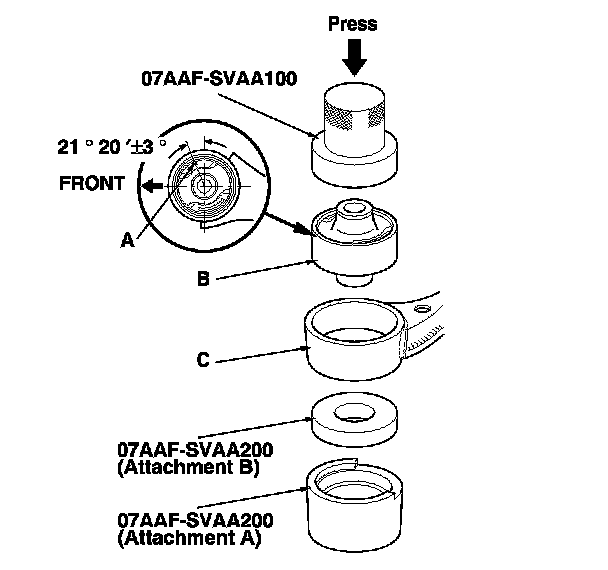 Press

07AAF-SVAA100

21 ° 20 ′±3 °

FRONT

A

B

C

07AAF-SVAA200
(Attachment B)

07AAF-SVAA200
(Attachment A)