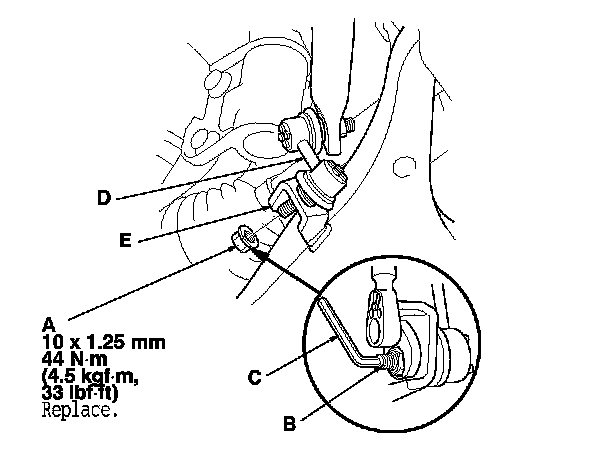 D

E

A
10 x 1.25 mm
44 N·m
(4.5 kgf·m,
33 lbf·ft)
Replace.

C

B