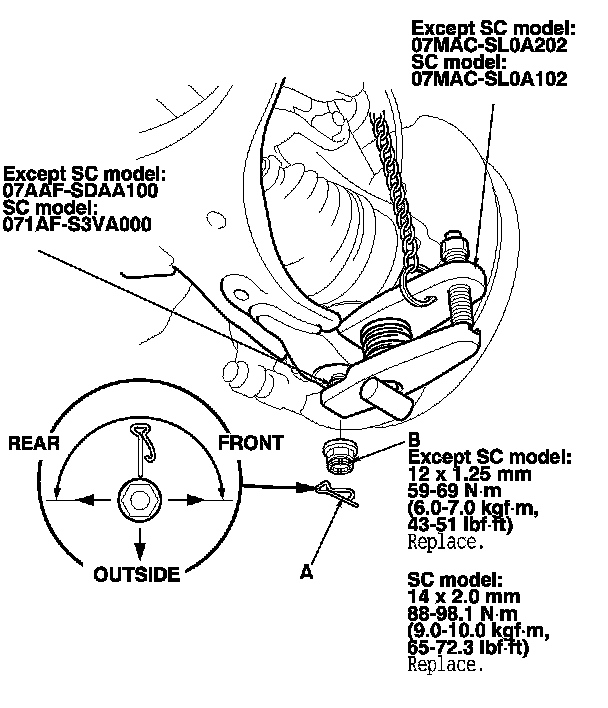 Except SC model:
07MAC-SL0A202
SC model:
07MAC-SL0A102

Except SC model:
07AAF-SDAA100
SC model:
071AF-S3VA000

REAR

FRONT

OUTSIDE

A

B
Except SC model:
12 x 1.25 mm
59-69 N·m
(6.0-7.0 kgf·m,
43-51 lbf·ft)
Replace.

SC model:
14 x 2.0 mm
88-98.1 N·m
(9.0-10.0 kgf·m,
65-72.3 lbf·ft)
Replace.