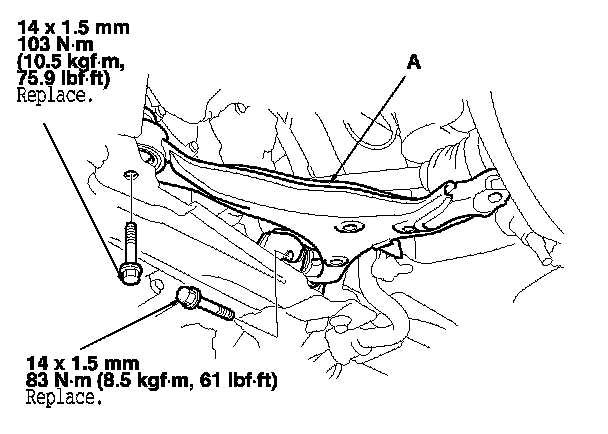 14 x 1.5 mm
103 N·m
(10.5 kgf·m,
75.9 lbf·ft)
Replace.

A

14 x 1.5 mm
83 N·m (8.5 kgf·m, 61 lbf·ft)
Replace.