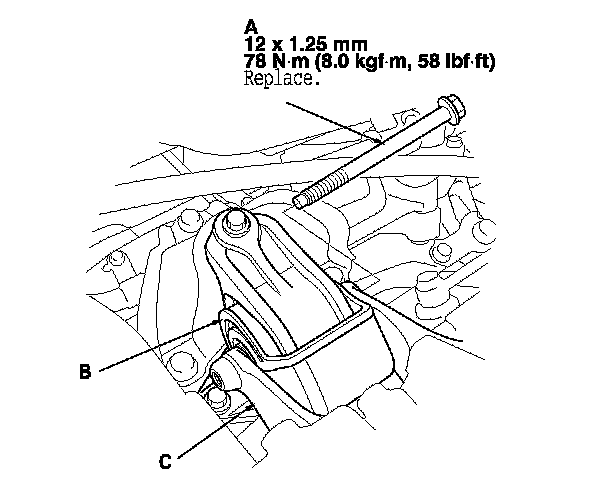 A
12 x 1.25 mm
78 N·m (8.0 kgf·m, 58 lbf·ft)
Replace.

B

C