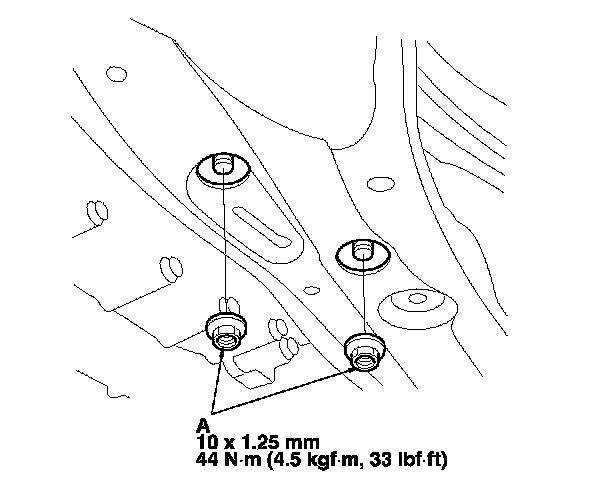 A
10 x 1.25 mm
44 N·m (4.5 kgf·m, 33 lbf·ft)