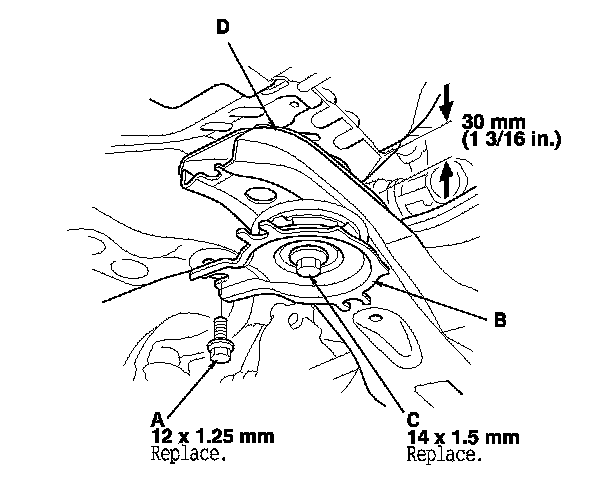 D

30 mm
(1 3/16 in.)

B

A
12 x 1.25 mm
Replace.

C
14 x 1.5 mm
Replace.