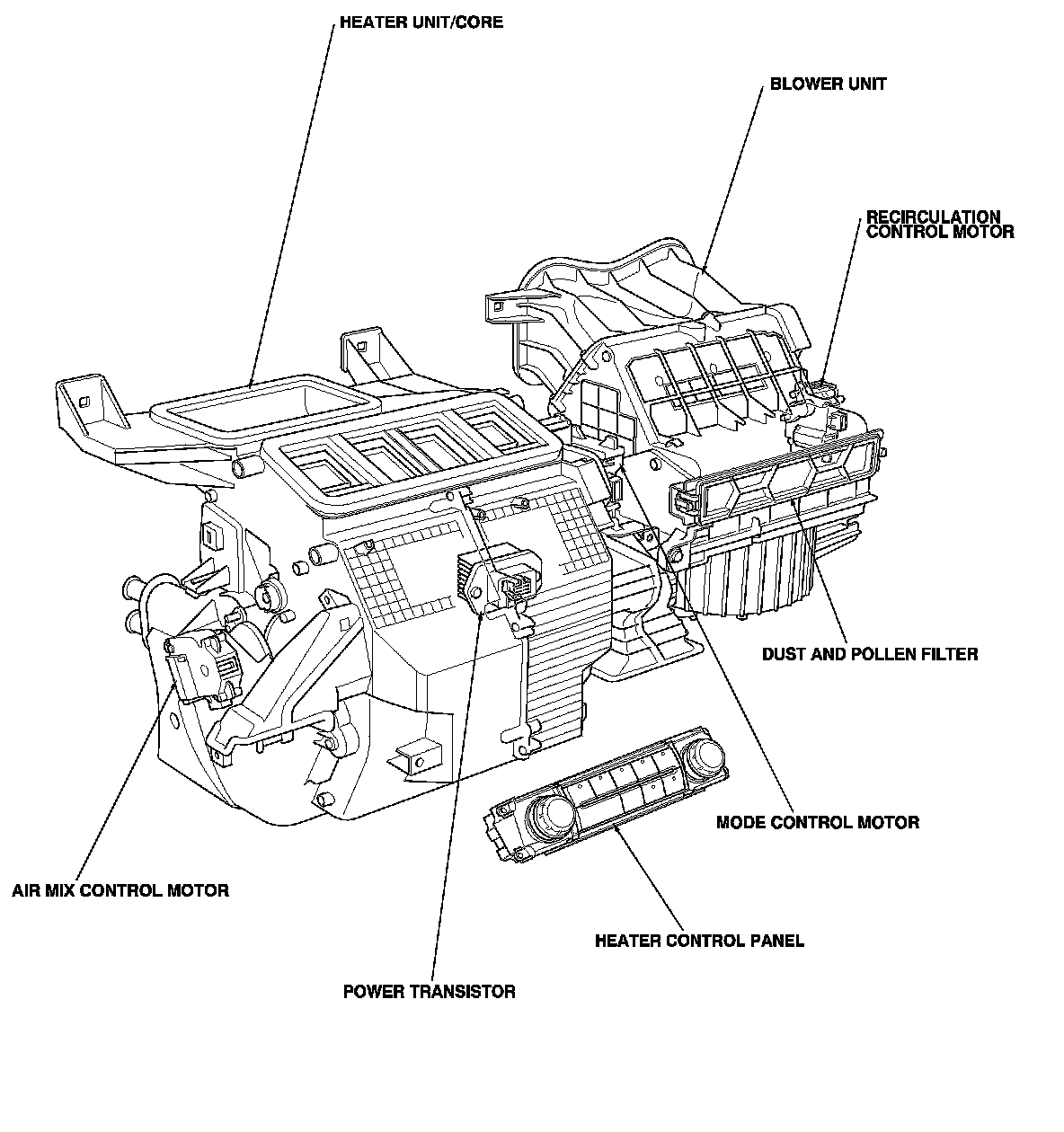 HEATER UNIT/CORE

BLOWER UNIT

RECIRCULATION CONTROL MOTOR

DUST AND POLLEN FILTER

MODE CONTROL MOTOR

AIR MIX CONTROL MOTOR

HEATER CONTROL PANEL

POWER TRANSISTOR