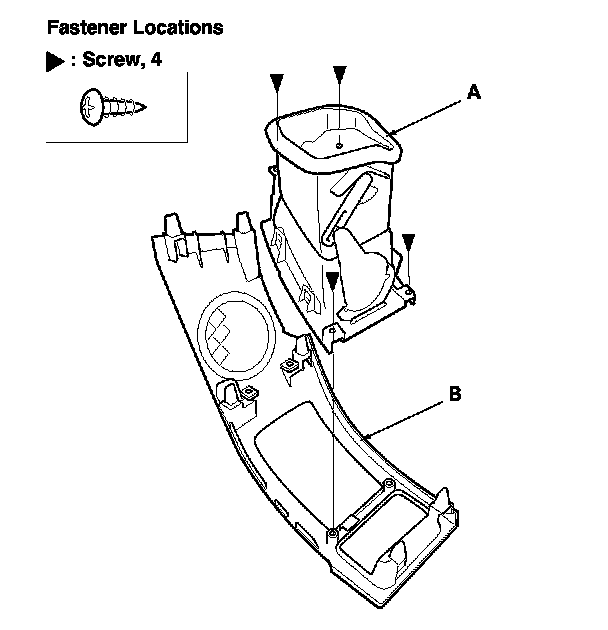 Fastener Locations

▶ : Screw, 4

A

B