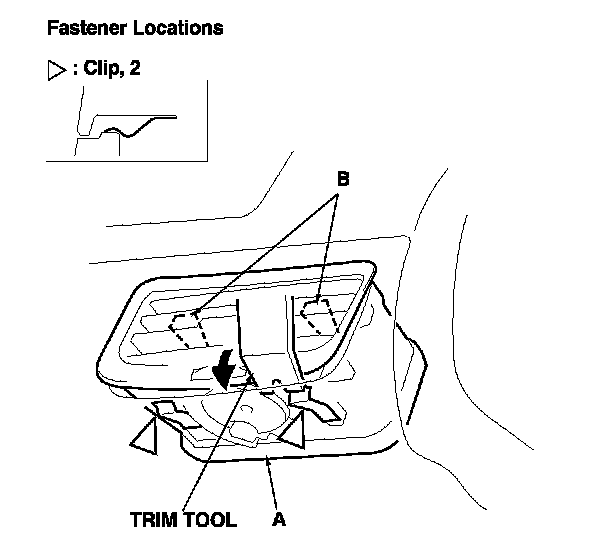 Fastener Locations

▷ : Clip, 2

B

TRIM TOOL A