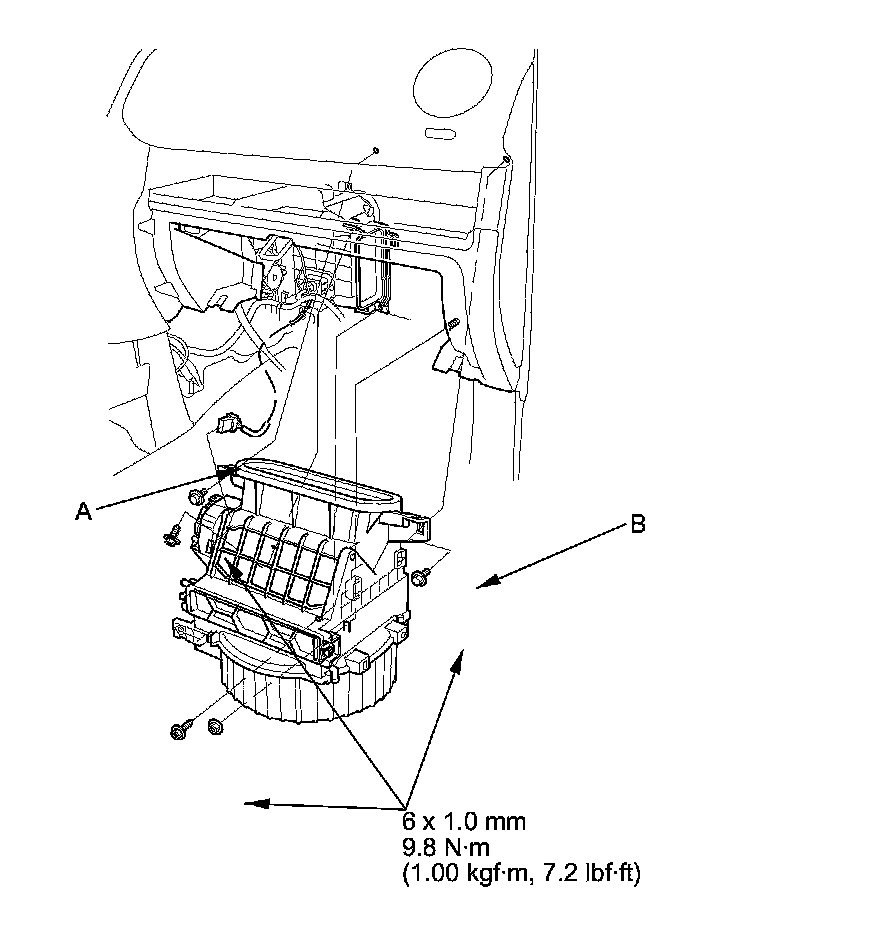 A

B

6 x 1.0 mm
9.8 N·m
(1.00 kgf·m, 7.2 lbf·ft)