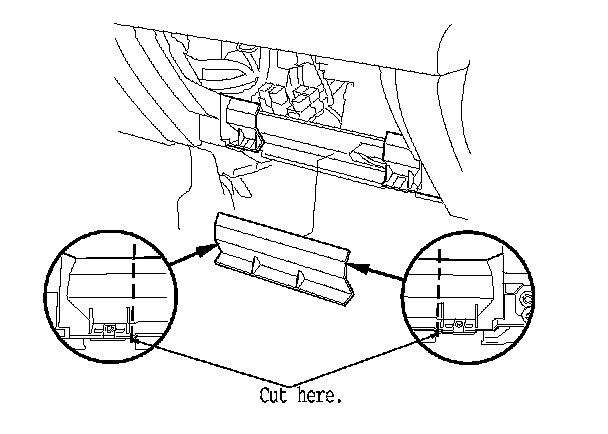 Cut here.